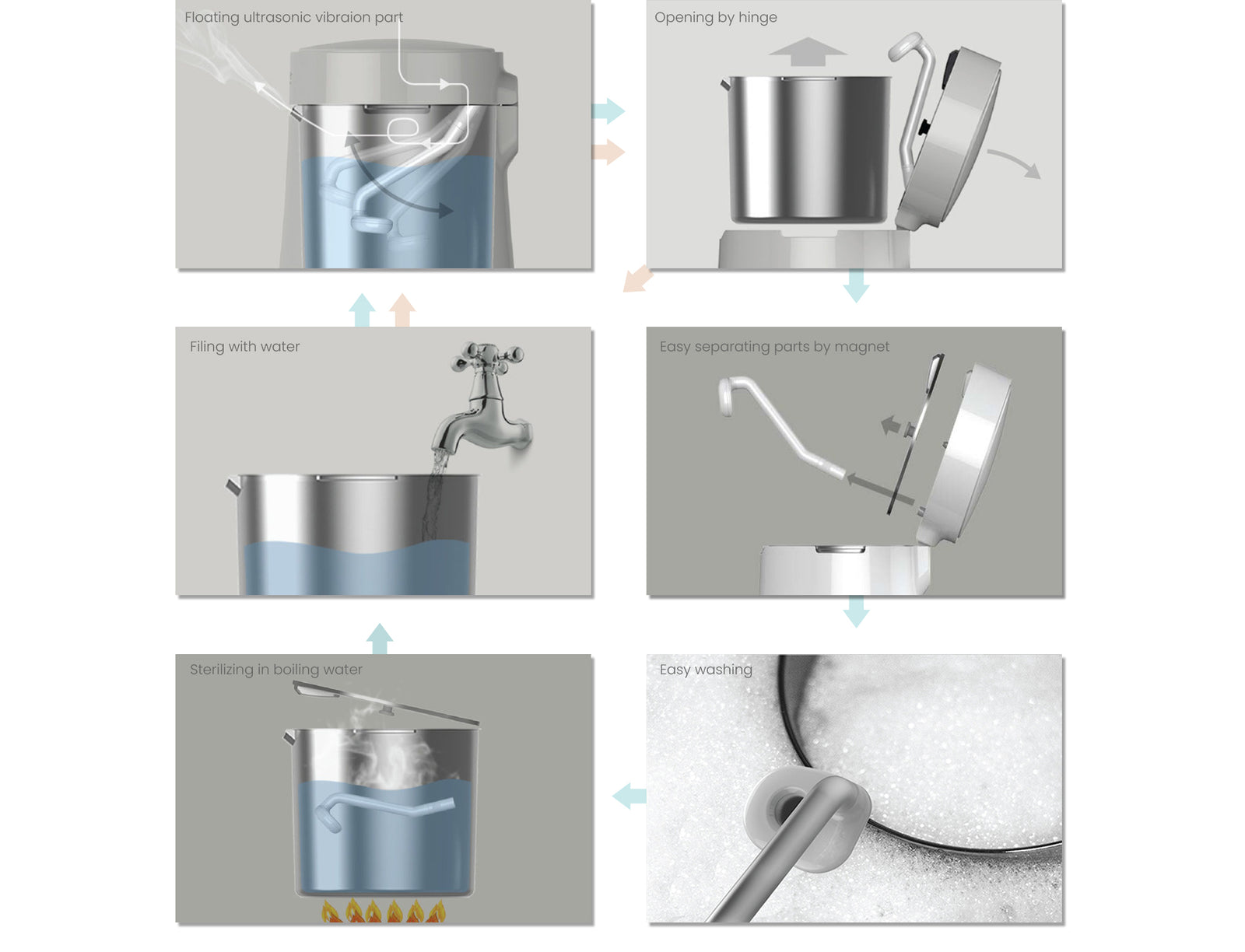 Floating ultrasonic vibraion part

Opening by hinge

Filing with water

Easy separating parts by magnet

Sterilizing in boiling water

Easy washing