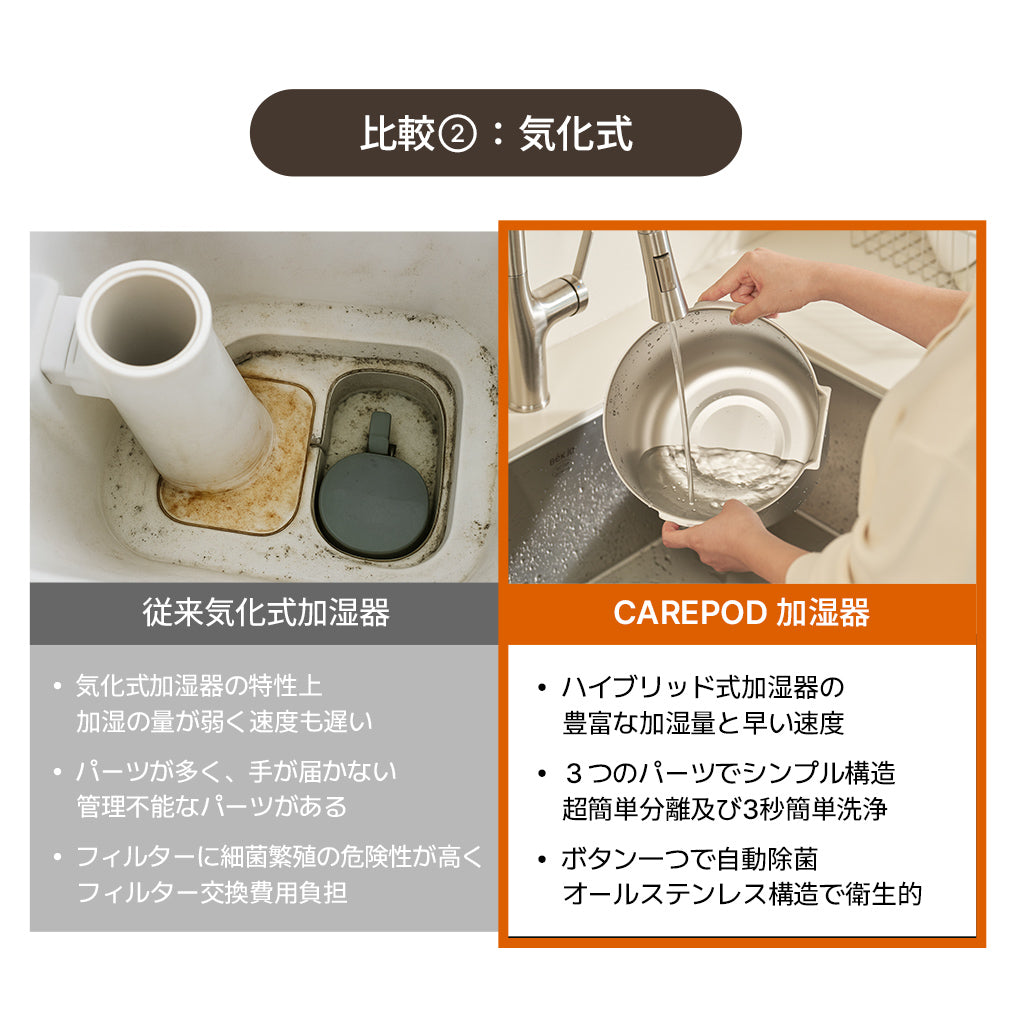 比較②：気化式

従来気化式加湿器

• 気化式加湿器の特性上
加湿の量が弱く速度も遅い

• パーツが多く、手が届かない
管理不能なパーツがある

• フィルターに細菌繁殖の危険性が高く
フィルター交換費用負担

CAREPOD 加湿器

• ハイブリッド式加湿器の
豊富な加湿量と早い速度

• ３つのパーツでシンプル構造
超簡単分離及び3秒簡単洗浄

• ボタン一つで自動除菌
オールステンレス構造で衛生的